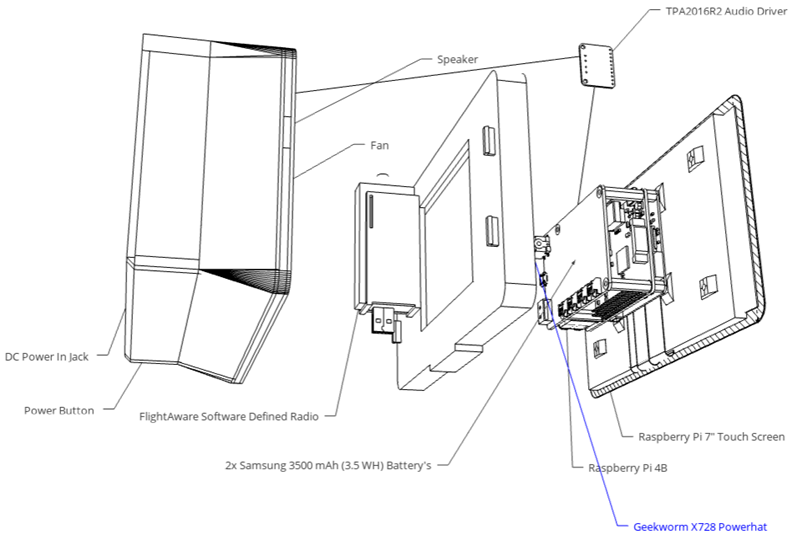 TPA2016R2 Audio Driver

Speaker

Fan

DC Power In Jack

Power Button

FlightAware Software Defined Radio

2x Samsung 3500 mAh (3.5 WH) Battery's

Raspberry Pi 7" Touch Screen

Raspberry Pi 4B

Geekworm X728 Powerhat